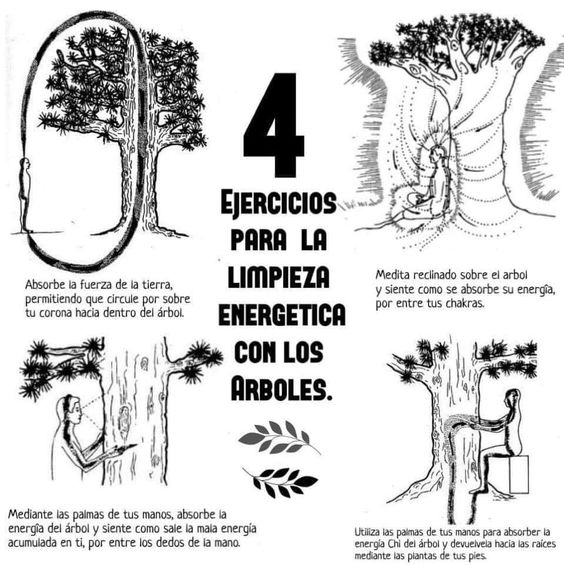 4

EJERCICIOS PARA LA LIMPIEZA ENERGETICA CON LOS ARBOLES.

Absorbe la fuerza de la tierra, permitiendo que circule por sobre tu corona hacia dentro del árbol.

Medita reclinado sobre el arbol y siente como se absorbe su energía, por entre tus chakras.

Mediante las palmas de tus manos, absorbe la energía del árbol y siente como sale la mala energía acumulada en ti, por entre los dedos de la mano.

Utiliza las palmas de tus manos para absorber la energía Chi del árbol y devuelvela hacia las raíces mediante las plantas de tus pies.